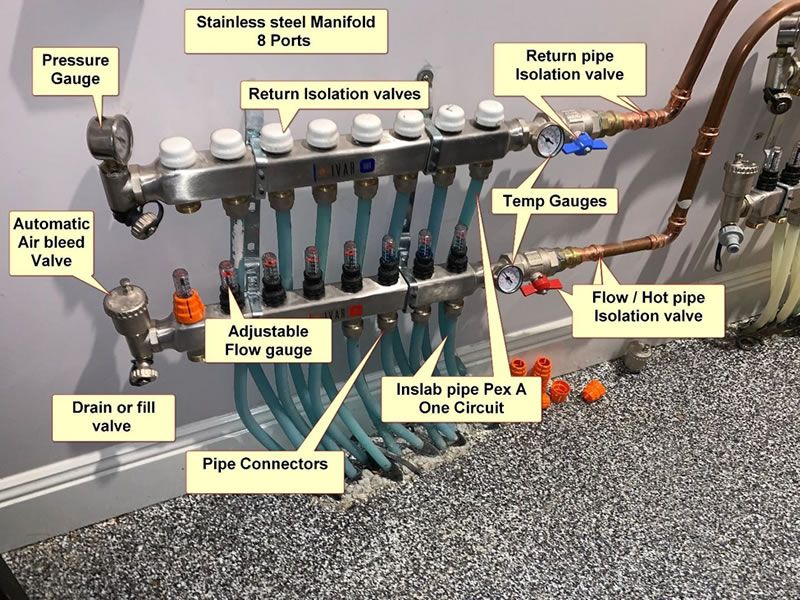 Stainless steel Manifold
8 Ports

Pressure Gauge

Return Isolation valves

Return pipe Isolation valve

IVAR

Temp Gauges

Automatic Air bleed Valve

Adjustable Flow gauge

Flow / Hot pipe Isolation valve

Inslab pipe Pex A One Circuit

Drain or fill valve

Pipe Connectors